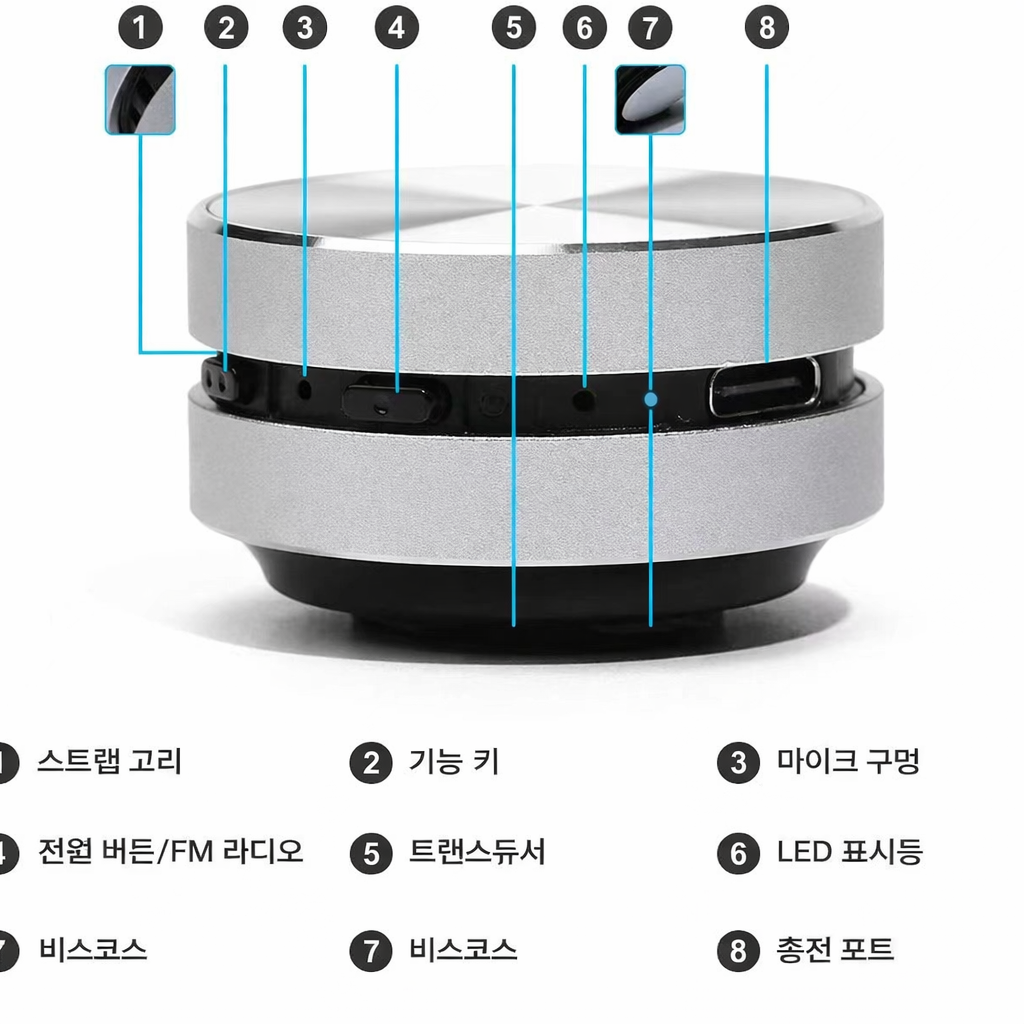 1 2 3 4 5 6 7 8

1 스트랩 고리
2 기능 키
3 마이크 구멍
4 전원 버튼/FM 라디오
5 트랜스듀서
6 LED 표시등
7 비스코스
7 비스코스
8 총전 포트